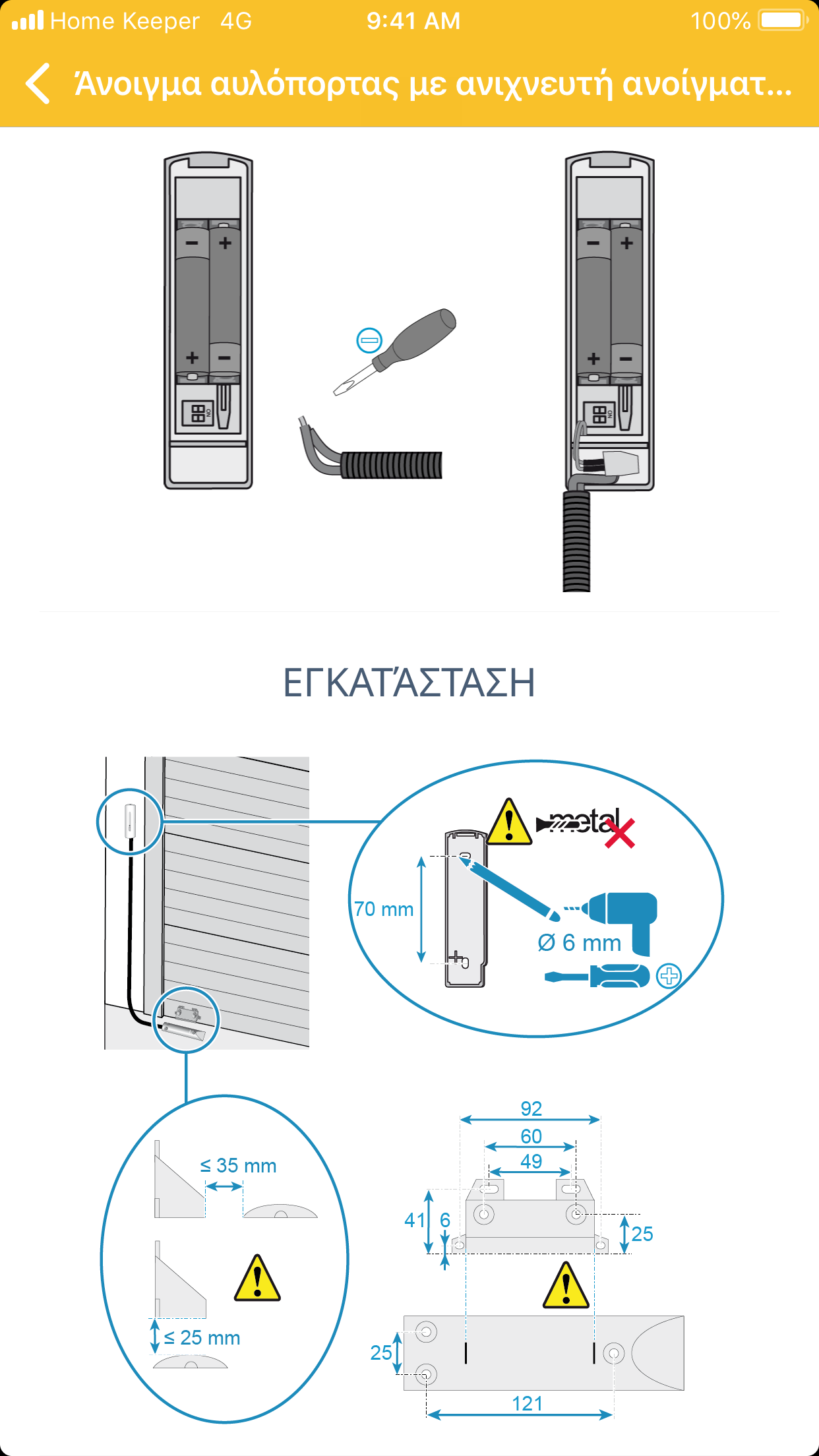 Home Keeper 4G 9:41 AM 100%

Άνοιγμα αυλόπορτας με ανιχνευτή ανοίγματ...

ON

ON

ΕΓΚΑΤΆΣΤΑΣΗ

metal

70 mm

Ø 6 mm

≤ 35 mm

≤ 25 mm

92
60
49
41
6
25
25
121